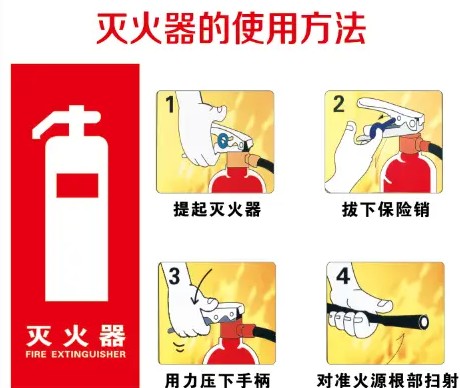 灭火器的使用方法

灭火器
FIRE EXTINGUISHER

1
提起灭火器

2
拔下保险销

3
用力压下手柄

4
对准火源根部扫射